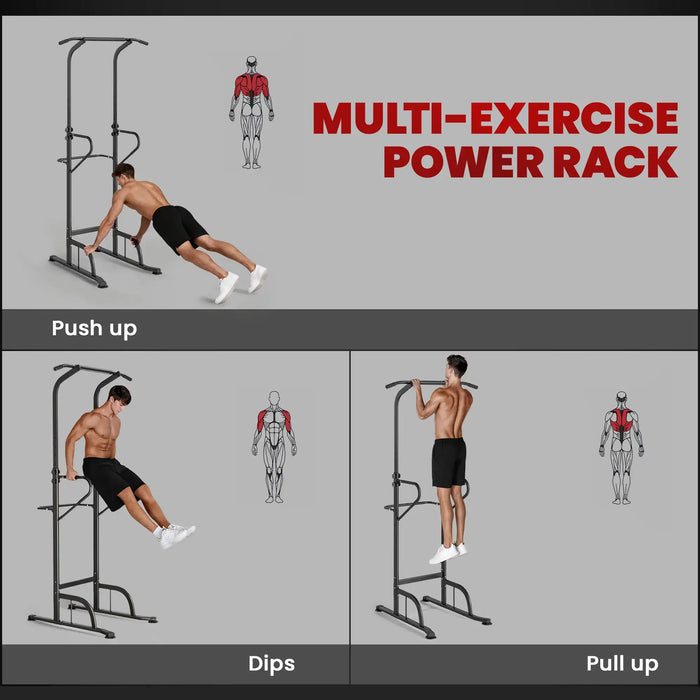 MULTI-EXERCISE POWER RACK

Push up

Dips

Pull up