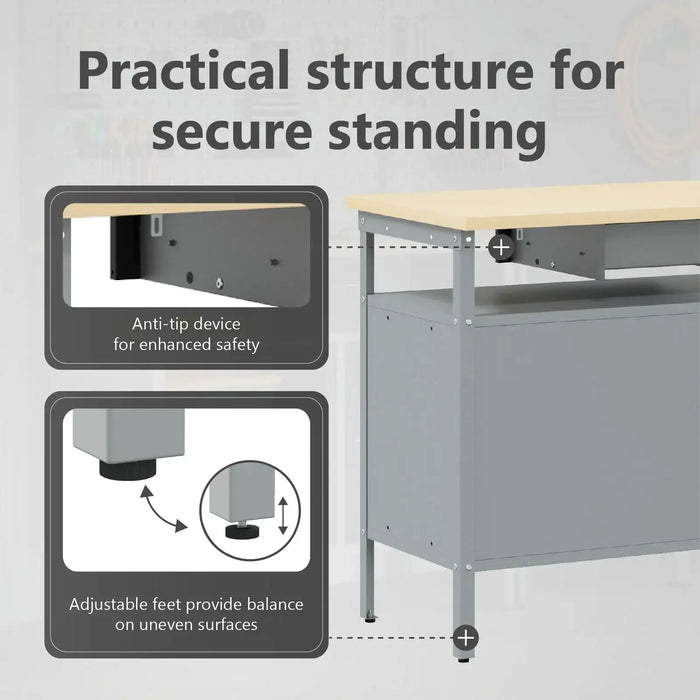 Practical structure for secure standing

Anti-tip device for enhanced safety

Adjustable feet provide balance on uneven surfaces