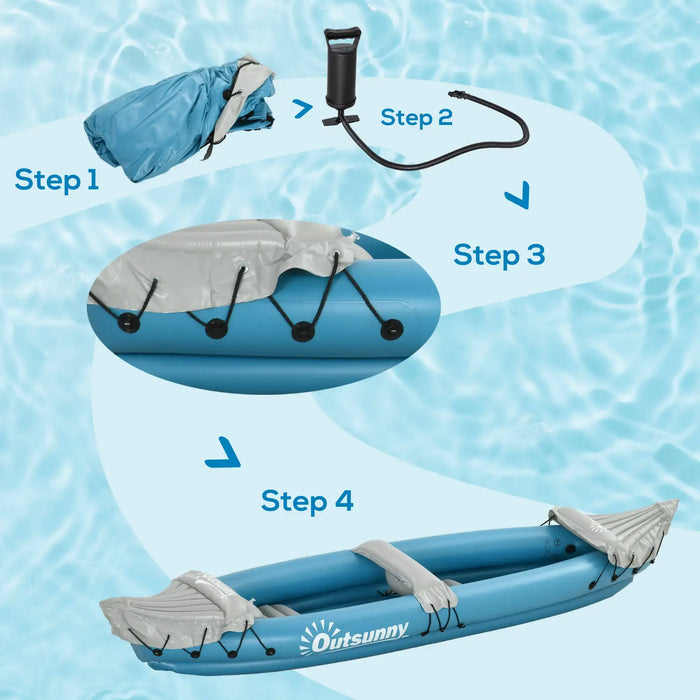 Step 1

Step 2

Step 3

Step 4

Outsunny