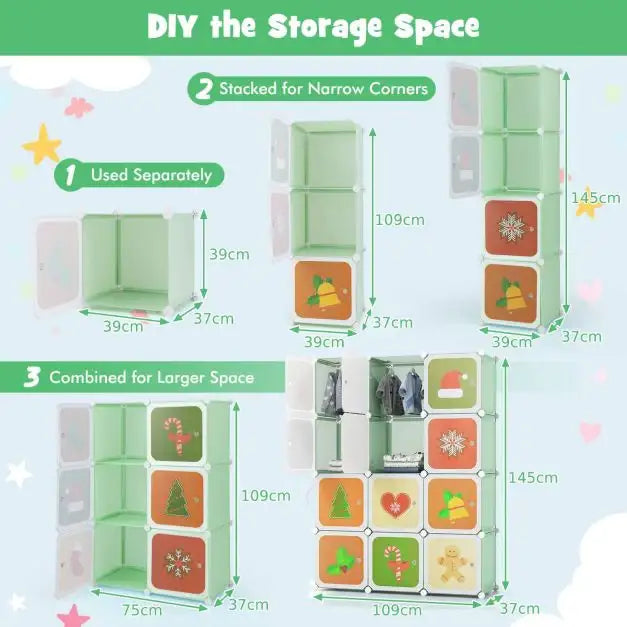 DIY the Storage Space

2 Stacked for Narrow Corners

1 Used Separately

39cm
39cm
37cm

109cm
39cm
37cm

145cm
39cm
37cm

3 Combined for Larger Space

109cm
75cm
37cm

145cm
109cm
37cm