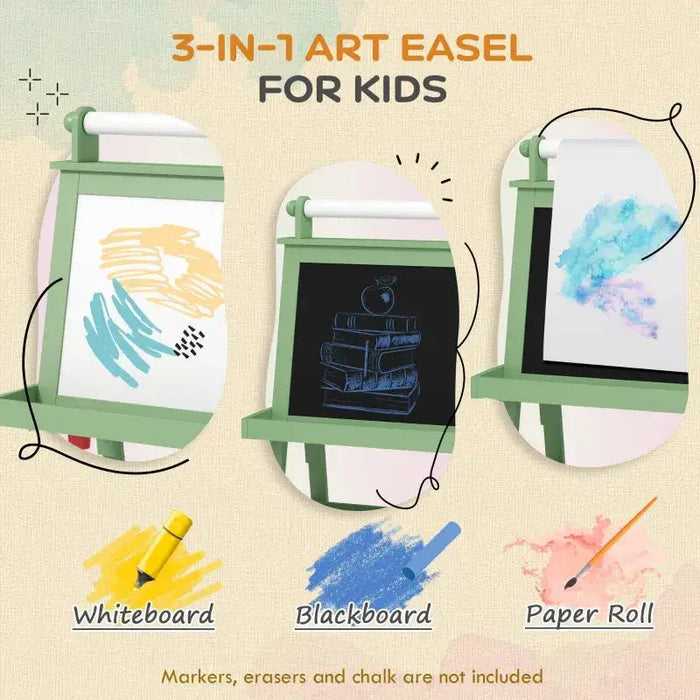 3-IN-1 ART EASEL
FOR KIDS

Whiteboard

Blackboard

Paper Roll

Markers, erasers and chalk are not included