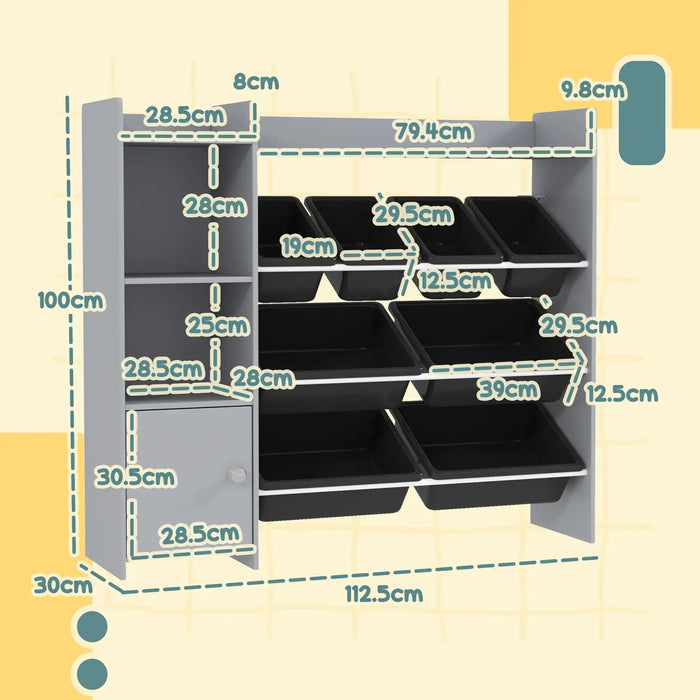 8cm
9.8cm
28.5cm
79.4cm
28cm
29.5cm
19cm
12.5cm
100cm
25cm
29.5cm
28.5cm
28cm
39cm
12.5cm
30.5cm
28.5cm
30cm
112.5cm