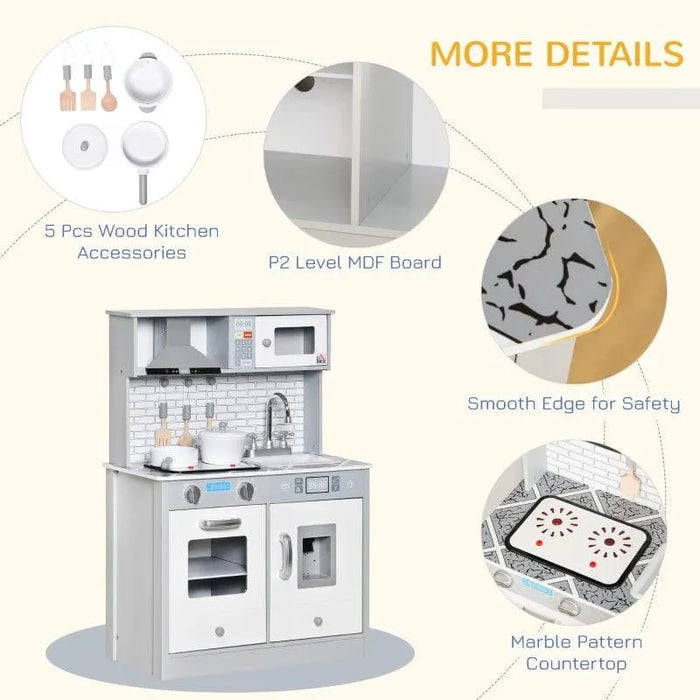 MORE DETAILS

5 Pcs Wood Kitchen Accessories

P2 Level MDF Board

Smooth Edge for Safety

Marble Pattern Countertop