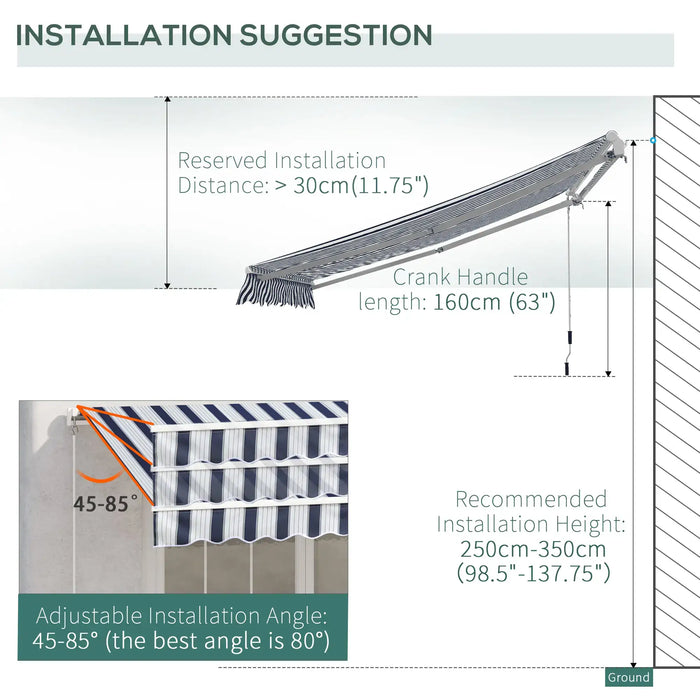 INSTALLATION SUGGESTION

Reserved Installation Distance: > 30cm(11.75")

Crank Handle length: 160cm (63")

45-85°

Recommended Installation Height: 250cm-350cm (98.5"-137.75")

Adjustable Installation Angle: 45-85° (the best angle is 80°)

Ground