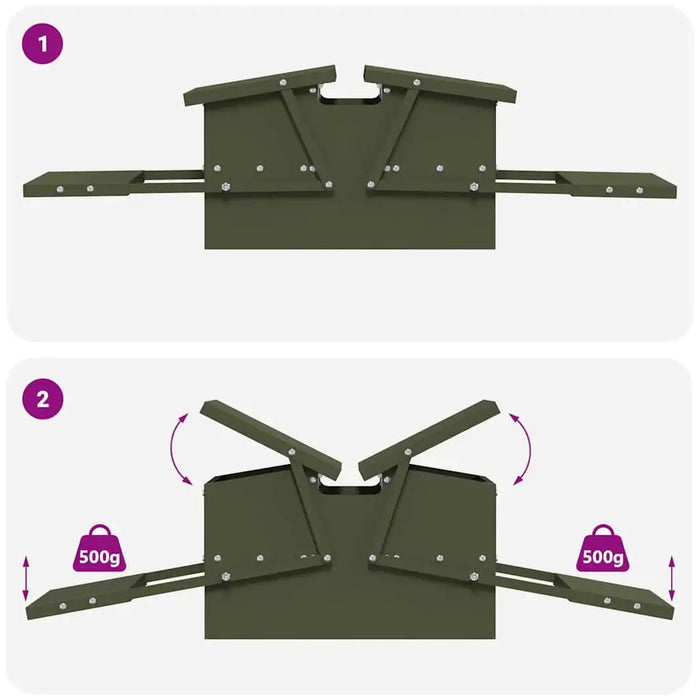 1

2

500g

500g