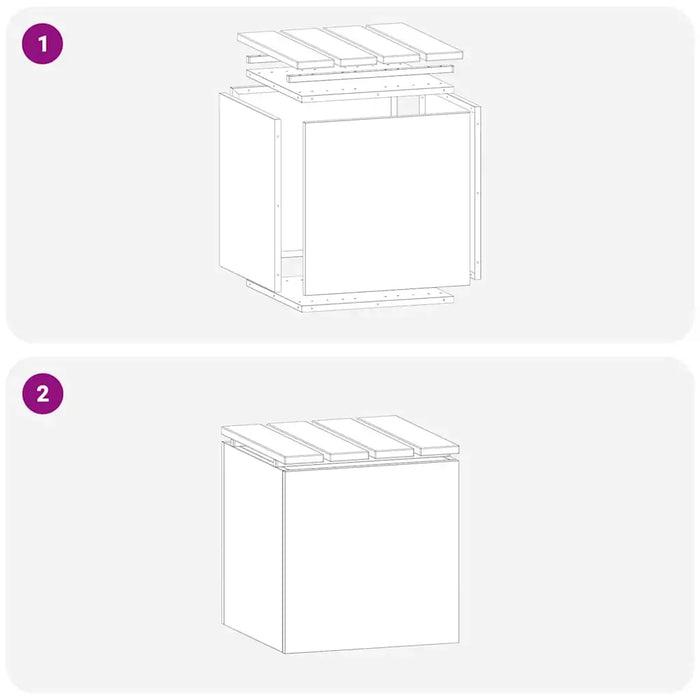 1

2