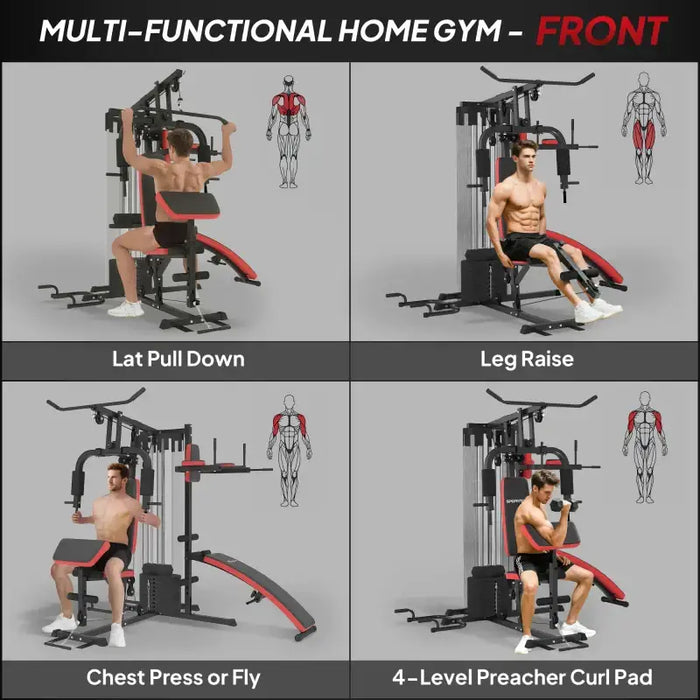 MULTI-FUNCTIONAL HOME GYM - FRONT

Lat Pull Down

Leg Raise

Chest Press or Fly

4-Level Preacher Curl Pad