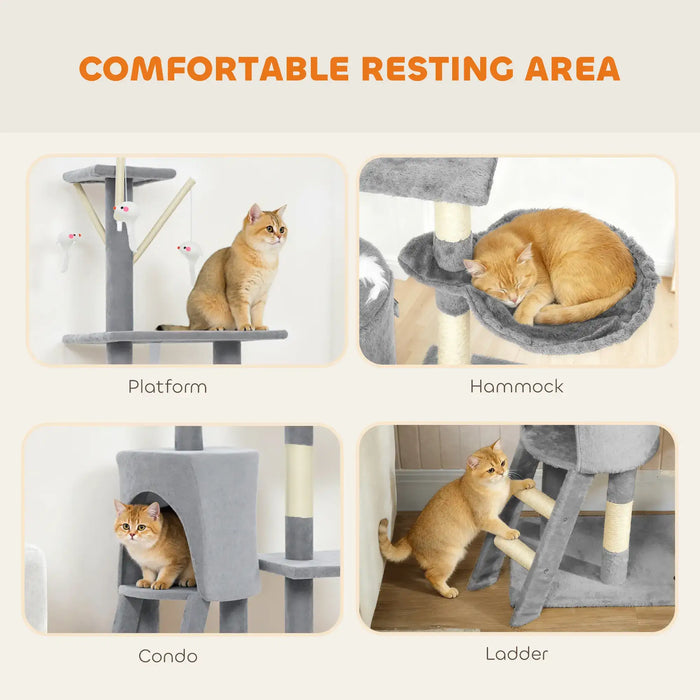 COMFORTABLE RESTING AREA

Platform

Hammock

Condo

Ladder