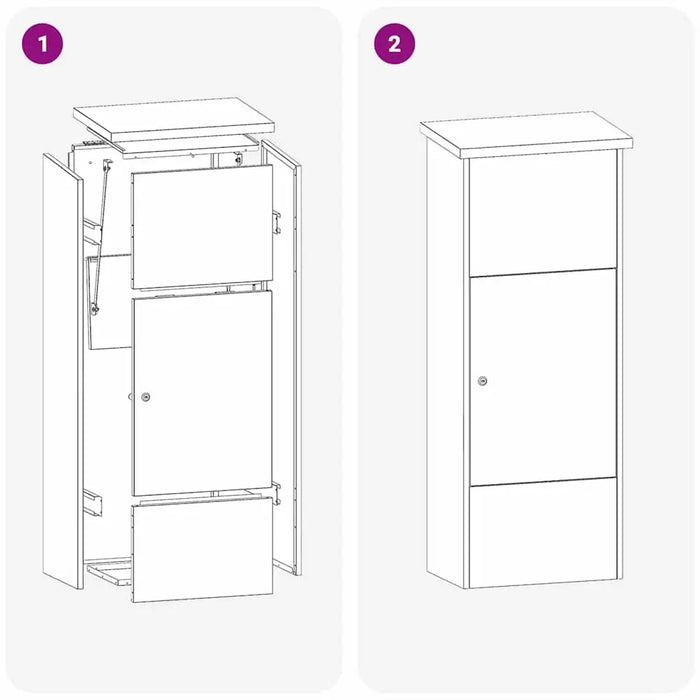 1

2