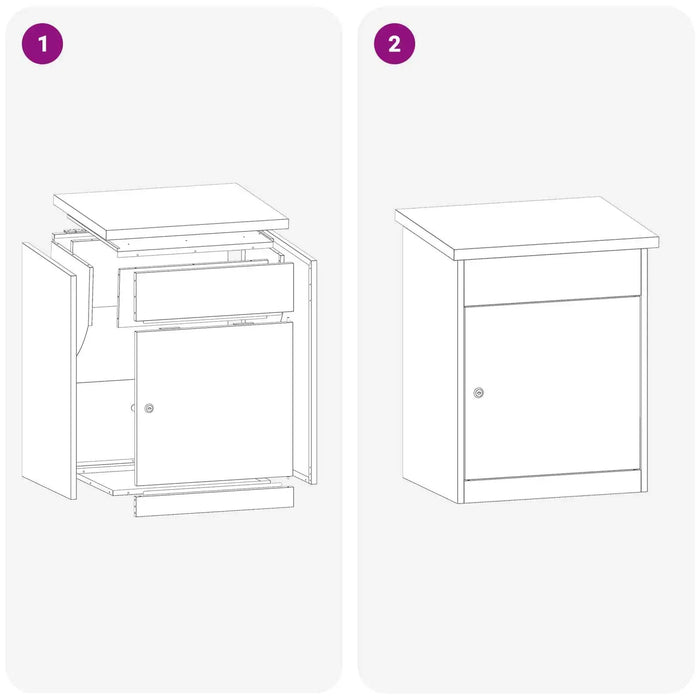 1

2