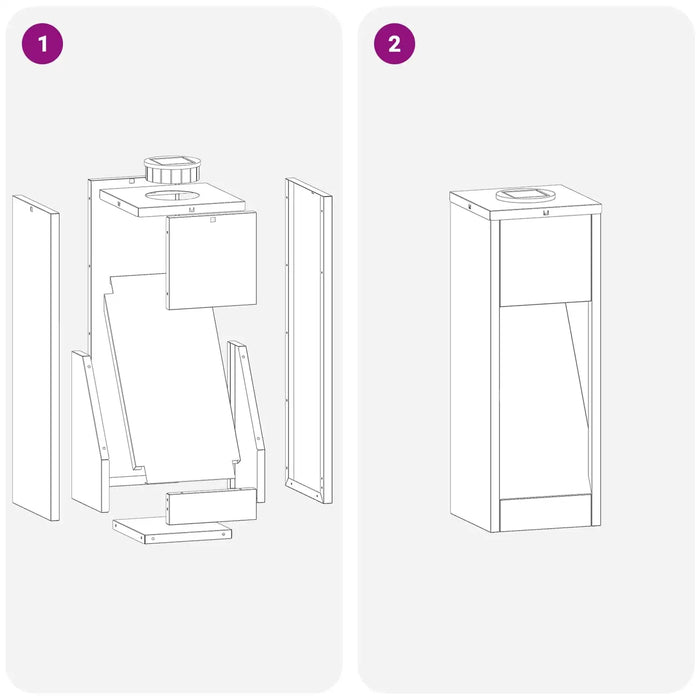 1

2