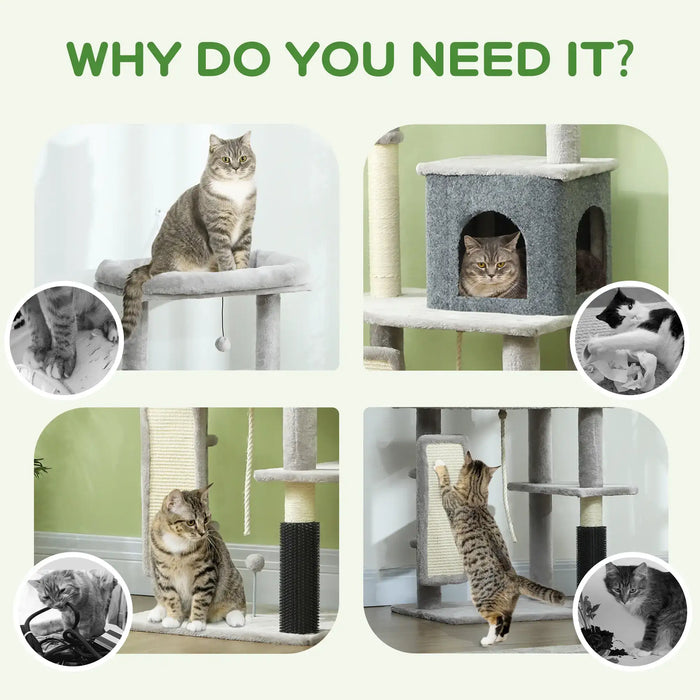 WHY DO YOU NEED IT?