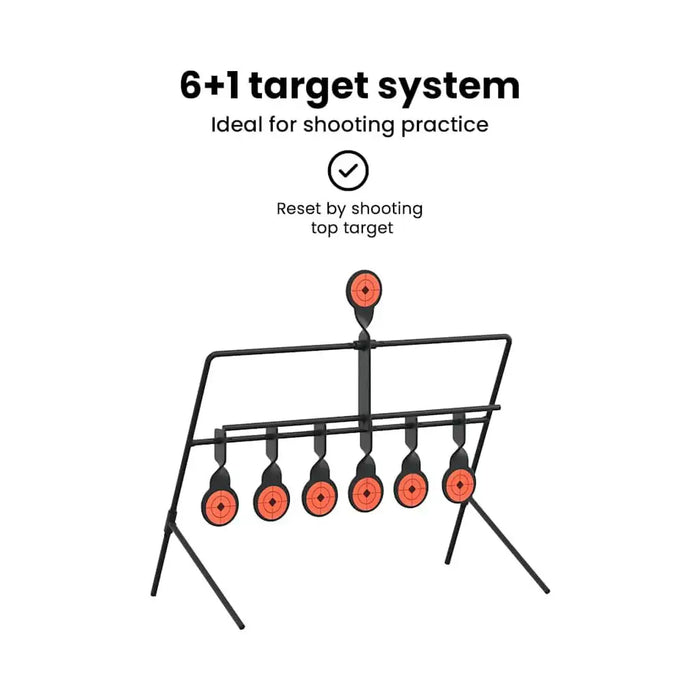 6+1 target system
Ideal for shooting practice

Reset by shooting top target