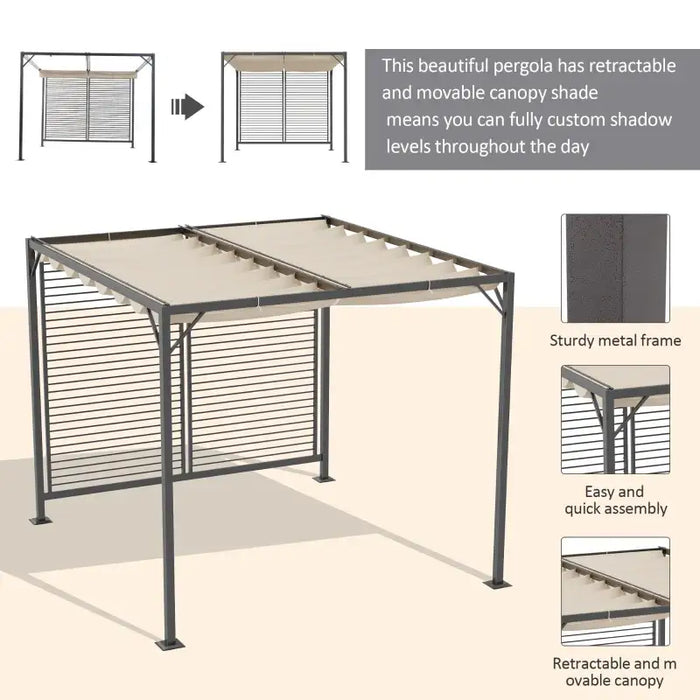 This beautiful pergola has retractable and movable canopy shade means you can fully custom shadow levels throughout the day

Sturdy metal frame

Easy and quick assembly

Retractable and m ovable canopy