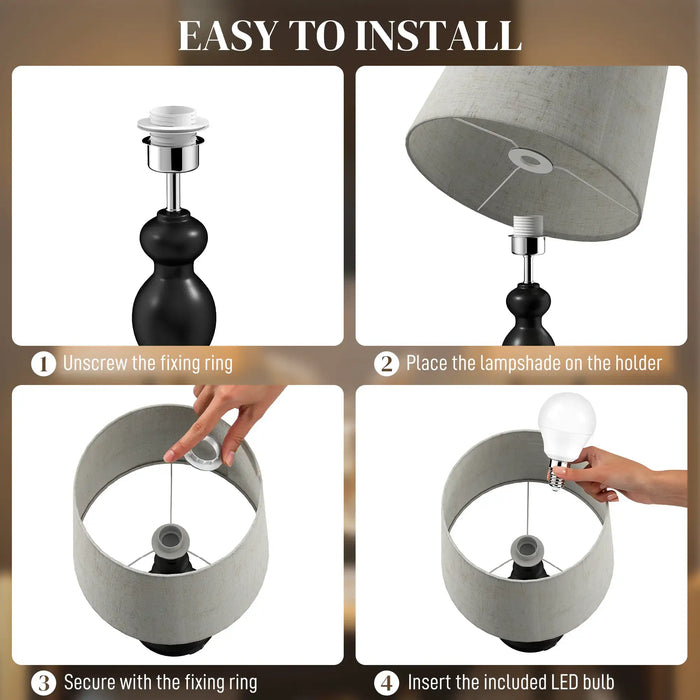 EASY TO INSTALL

1 Unscrew the fixing ring

2 Place the lampshade on the holder

3 Secure with the fixing ring

4 Insert the included LED bulb