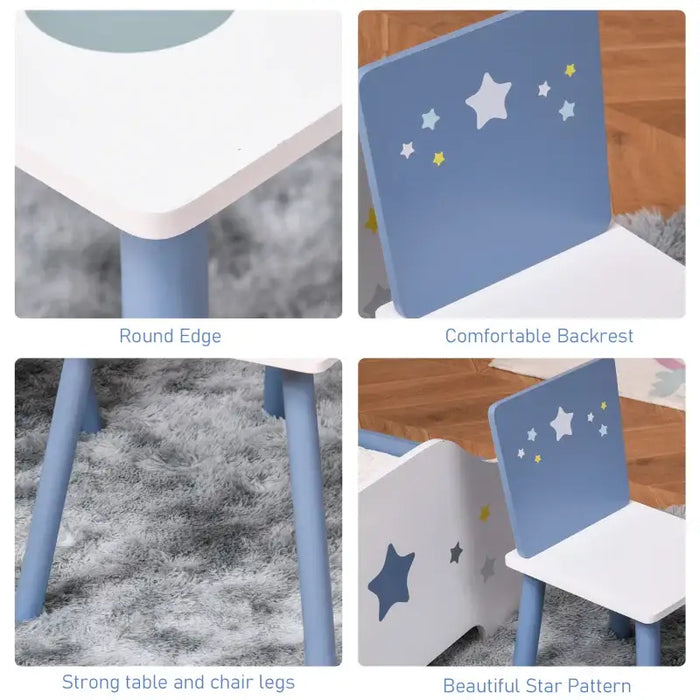 Round Edge

Comfortable Backrest

Strong table and chair legs

Beautiful Star Pattern