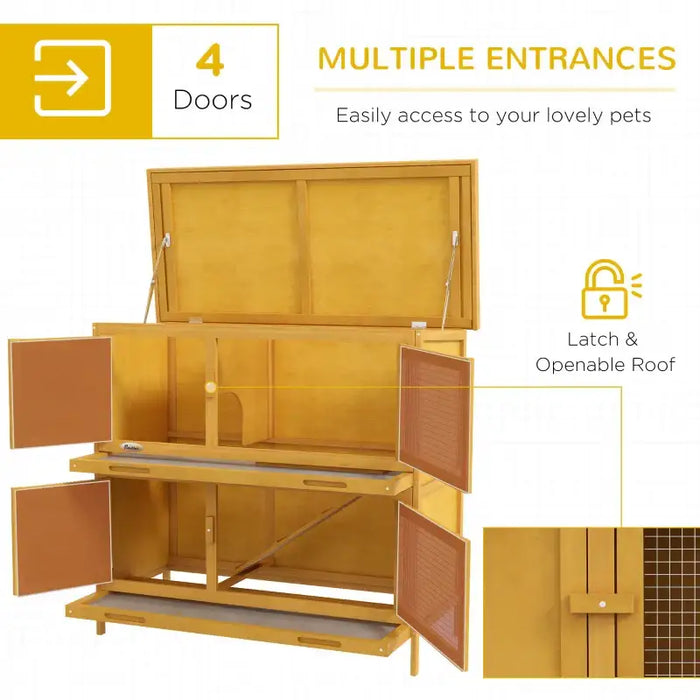 4
Doors

MULTIPLE ENTRANCES

Easily access to your lovely pets

Latch &
Openable Roof