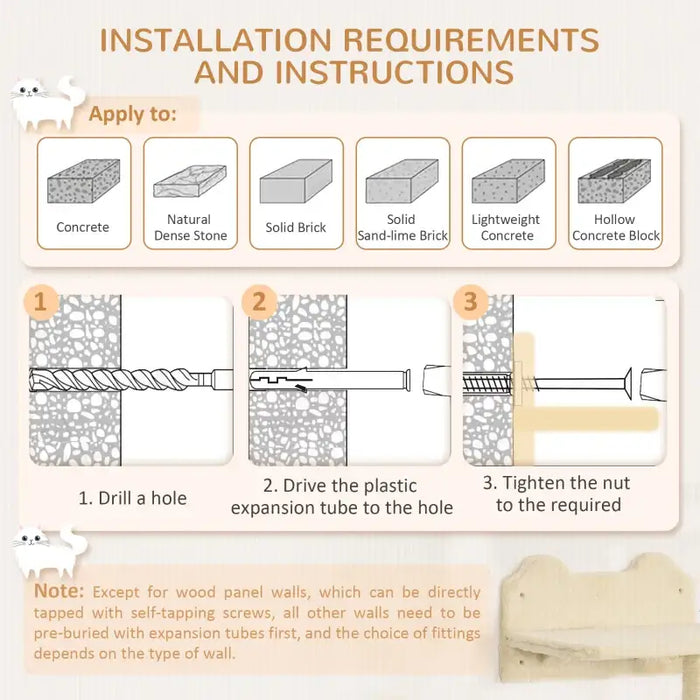 INSTALLATION REQUIREMENTS AND INSTRUCTIONS

Apply to:

Concrete

Natural Dense Stone

Solid Brick

Solid Sand-lime Brick

Lightweight Concrete

Hollow Concrete Block

1

2

3

1. Drill a hole

2. Drive the plastic expansion tube to the hole

3. Tighten the nut to the required

Note: Except for wood panel walls, which can be directly tapped with self-tapping screws, all other walls need to be pre-buried with expansion tubes first, and the choice of fittings depends on the type of wall.