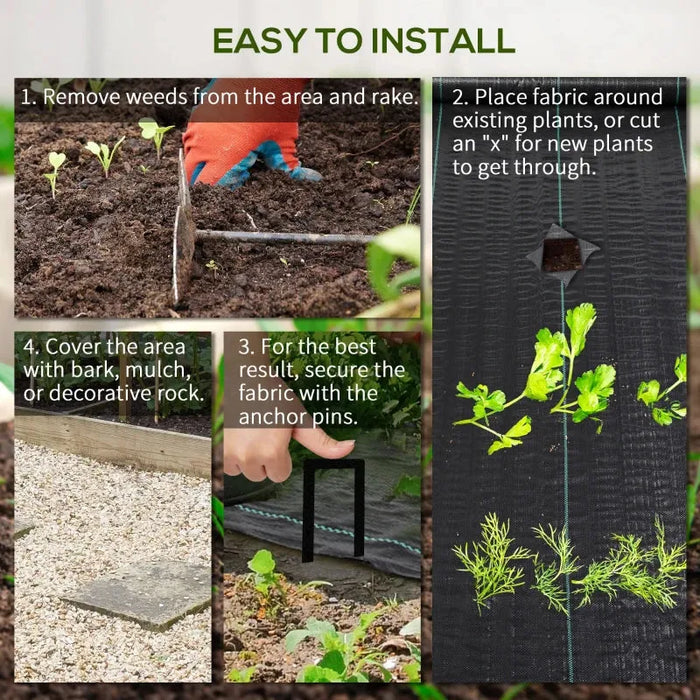 EASY TO INSTALL

1. Remove weeds from the area and rake.

2. Place fabric around existing plants, or cut an "x" for new plants to get through.

4. Cover the area with bark, mulch, or decorative rock.

3. For the best result, secure the fabric with the anchor pins.