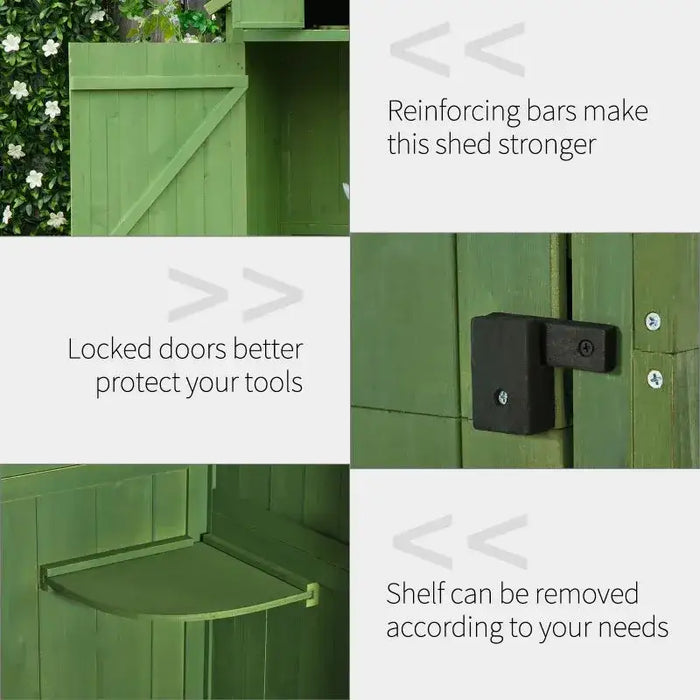 <<

Reinforcing bars make this shed stronger

>>

Locked doors better protect your tools

<<

Shelf can be removed according to your needs