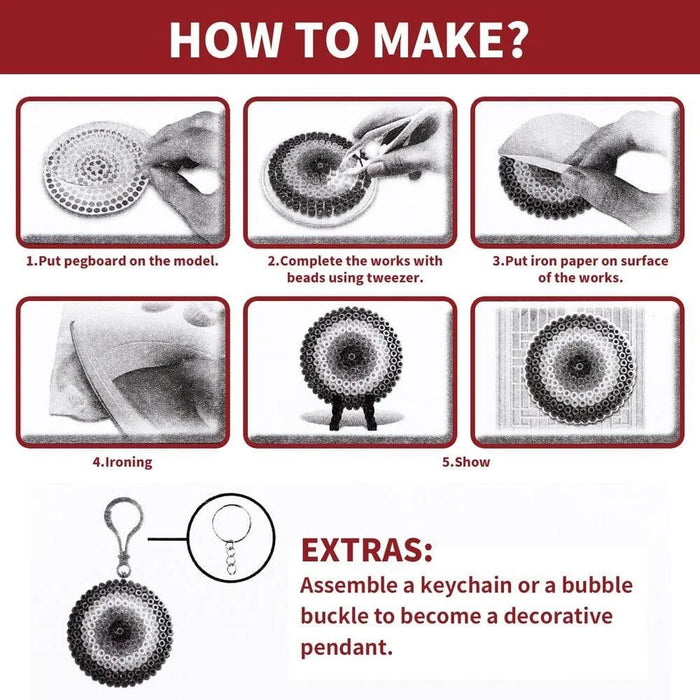 HOW TO MAKE?

1.Put pegboard on the model.

2.Complete the works with beads using tweezer.

3.Put iron paper on surface of the works.

4.Ironing

5.Show

EXTRAS:
Assemble a keychain or a bubble buckle to become a decorative pendant.