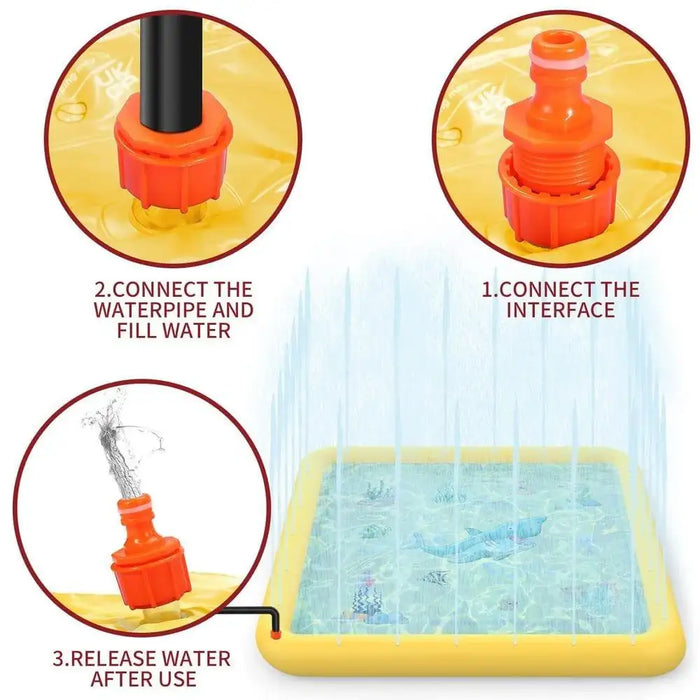 2.CONNECT THE WATERPIPE AND FILL WATER

1.CONNECT THE INTERFACE

3.RELEASE WATER AFTER USE