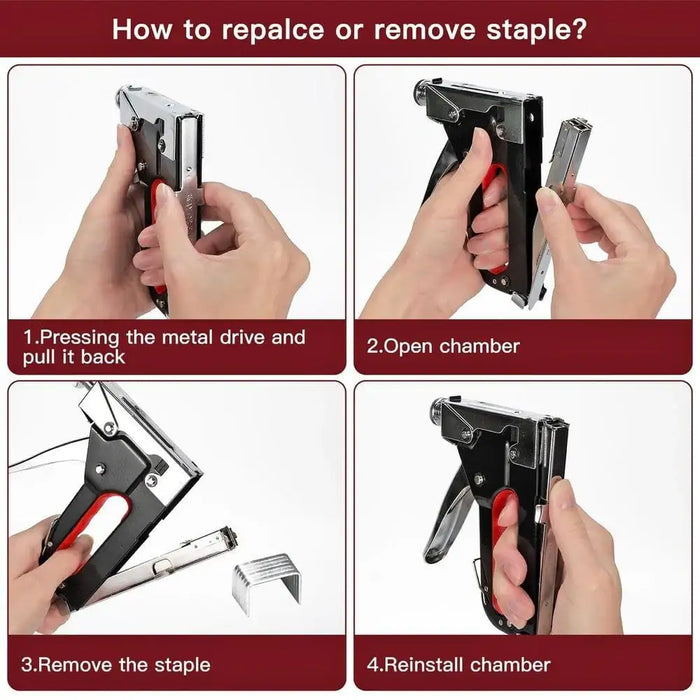 How to repalce or remove staple?

1.Pressing the metal drive and pull it back

2.Open chamber

3.Remove the staple

4.Reinstall chamber